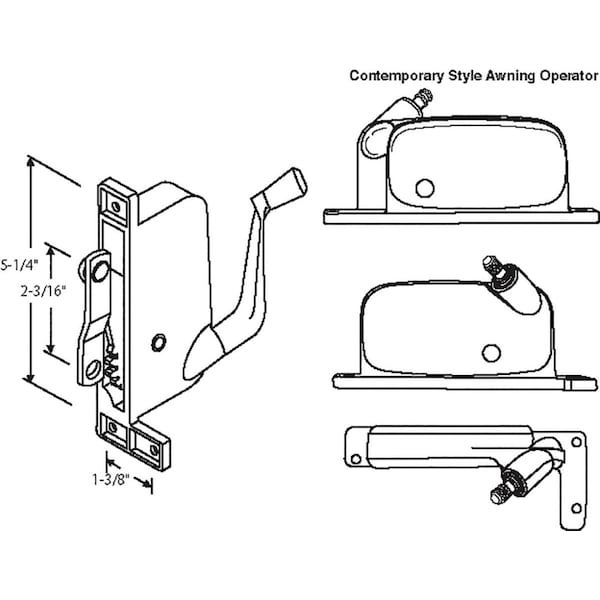 Contemporary Style Awning Operator

5-1/4"

2-3/16"

1-3/8"